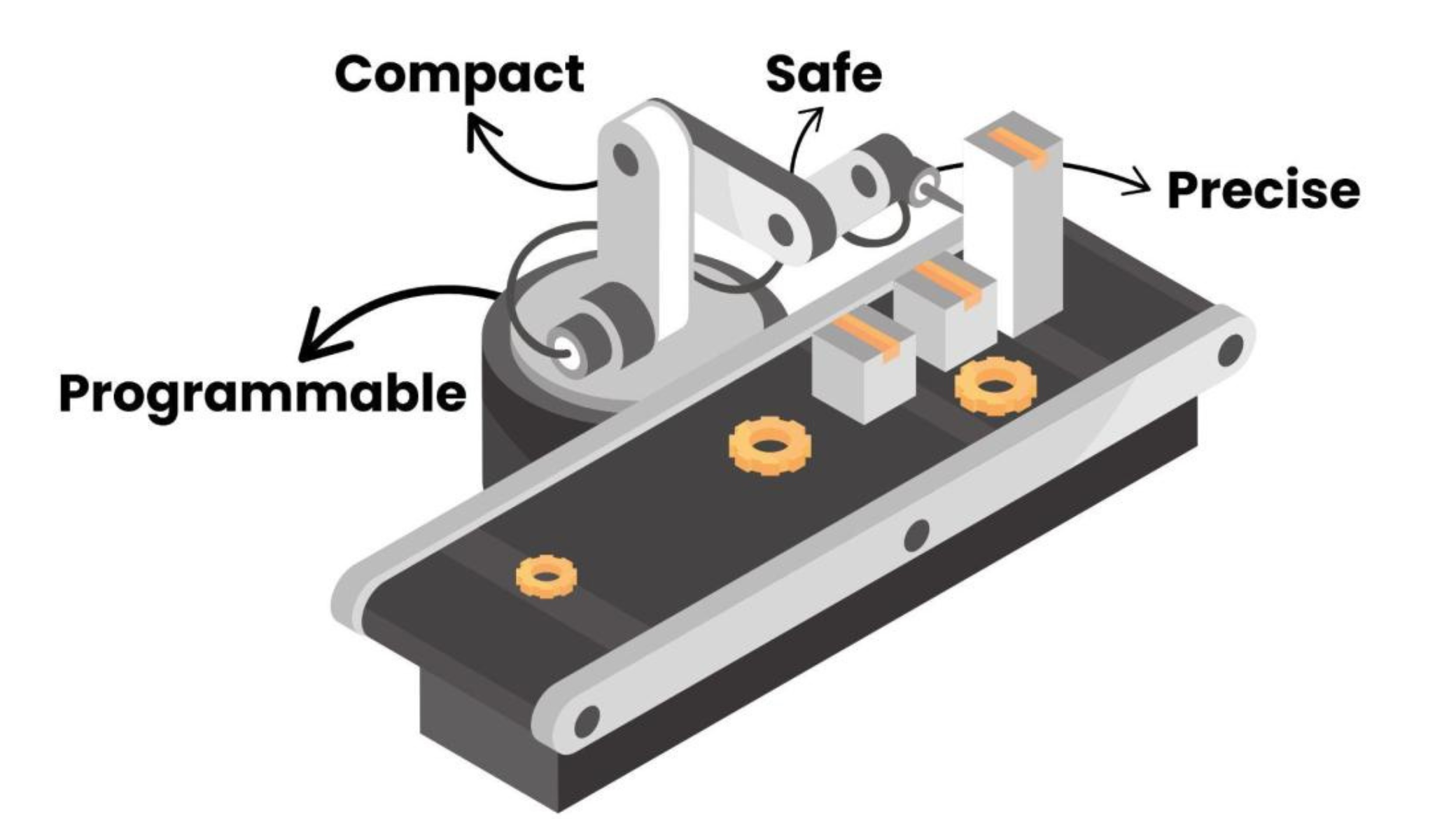 Compact
Safe
Precise
Programmable